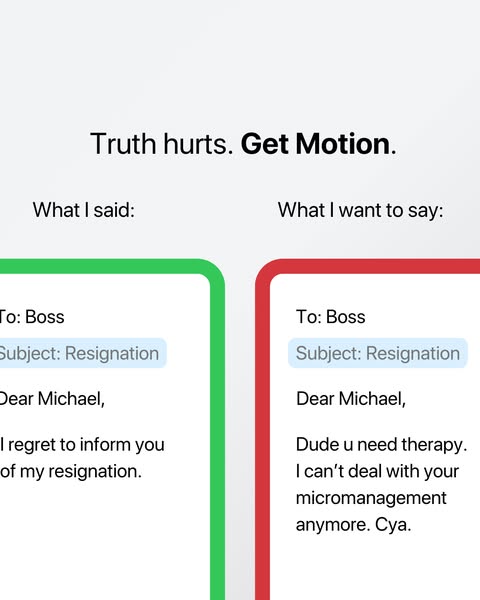 Truth hurts. Get Motion.

What I said:

To: Boss

Subject: Resignation

Dear Michael,

I regret to inform you of my resignation.

What I want to say:

To: Boss

Subject: Resignation

Dear Michael,

Dude u need therapy. I can't deal with your micromanagement anymore. Cya.